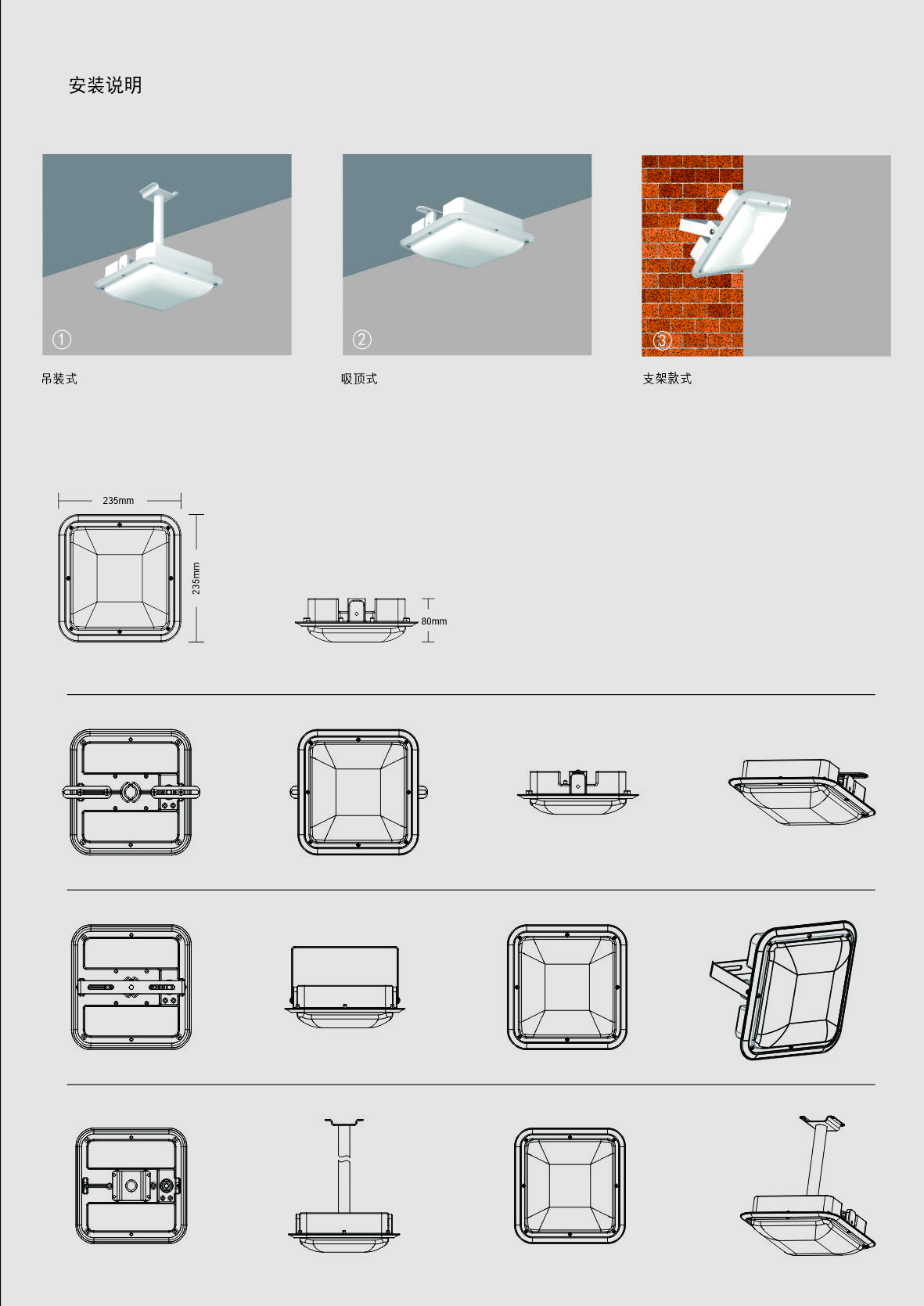 安装说明

①

吊装式

②

吸顶式

③

支架款式

235mm

235mm

80mm