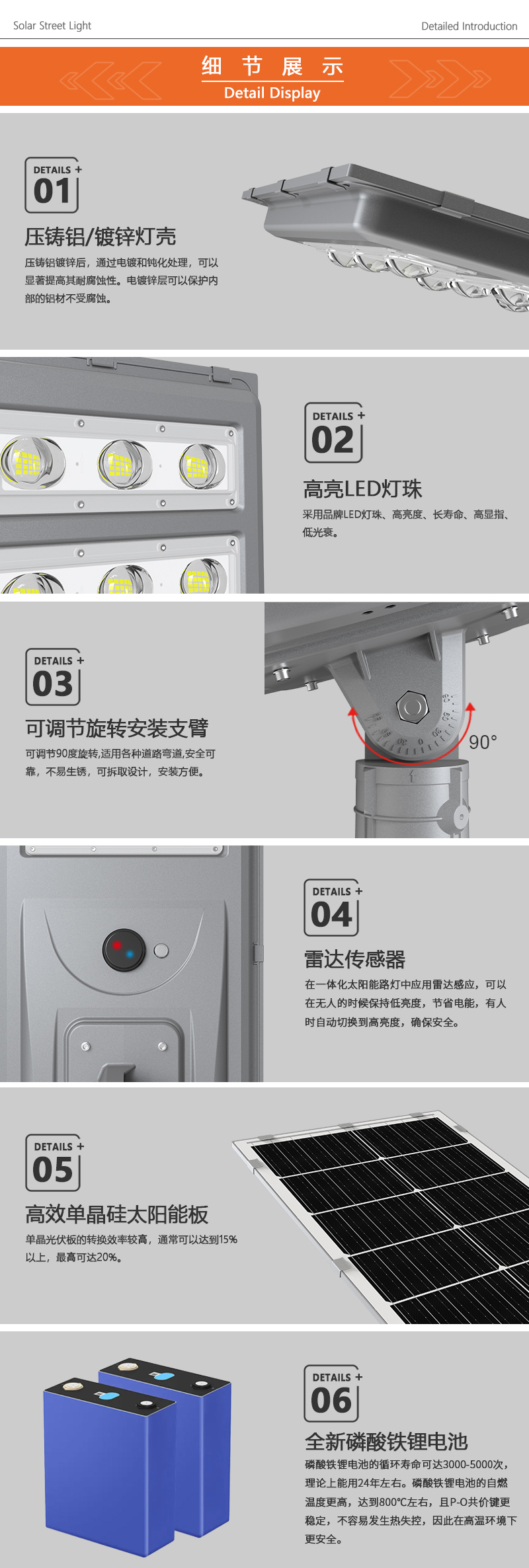 Solar Street Light

Detailed Introduction

细 节 展 示
Detail Display

DETAILS +
01

压铸铝/镀锌灯壳

压铸铝镀锌后，通过电镀和钝化处理，可以显著提高其耐腐蚀性。电镀锌层可以保护内部的铝材不受腐蚀。

DETAILS +
02

高亮LED灯珠

采用品牌LED灯珠、高亮度、长寿命、高显指、低光衰。

DETAILS +
03

可调节旋转安装支臂

可调节90度旋转,适用各种道路弯道,安全可靠，不易生锈，可拆取设计，安装方便。

90°

DETAILS +
04

雷达传感器

在一体化太阳能路灯中应用雷达感应，可以在无人的时候保持低亮度，节省电能，有人时自动切换到高亮度，确保安全。

DETAILS +
05

高效单晶硅太阳能板

单晶光伏板的转换效率较高，通常可以达到15%以上，最高可达20%。

DETAILS +
06

全新磷酸铁锂电池

磷酸铁锂电池的循环寿命可达3000-5000次，理论上能用24年左右。磷酸铁锂电池的自燃温度更高，达到800℃左右，且P-O共价键更稳定，不容易发生热失控，因此在高温环境下更安全。